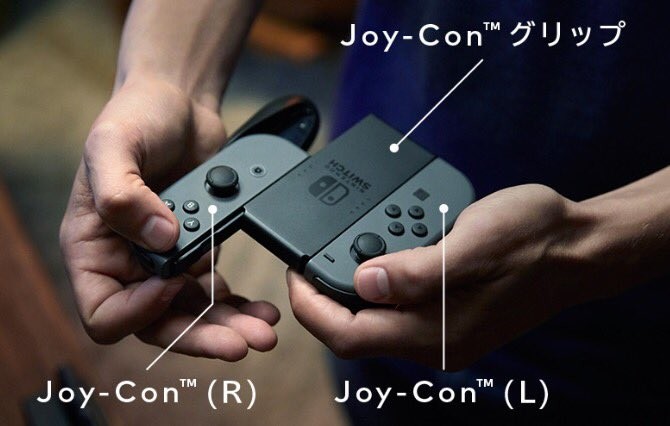 Joy-Con™ グリップ

NINTENDO SWITCH

Joy-Con™ (R)

Joy-Con™ (L)